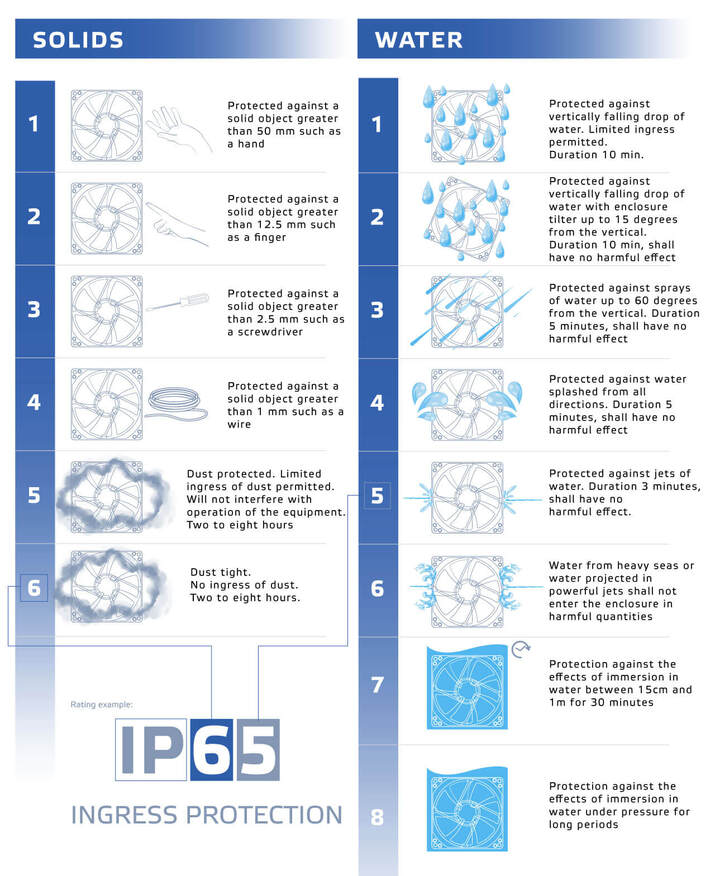 SOLIDS

1 Protected against a solid object greater than 50 mm such as a hand

2 Protected against a solid object greater than 12.5 mm such as a finger

3 Protected against a solid object greater than 2.5 mm such as a screwdriver

4 Protected against a solid object greater than 1 mm such as a wire

5 Dust protected. Limited ingress of dust permitted. Will not interfere with operation of the equipment. Two to eight hours

6 Dust tight. No ingress of dust. Two to eight hours.

Rating example:

IP65

INGRESS PROTECTION

WATER

1 Protected against vertically falling drop of water. Limited ingress permitted. Duration 10 min.

2 Protected against vertically falling drop of water with enclosure tilter up to 15 degrees from the vertical. Duration 10 min, shall have no harmful effect

3 Protected against sprays of water up to 60 degrees from the vertical. Duration 5 minutes, shall have no harmful effect

4 Protected against water splashed from all directions. Duration 5 minutes, shall have no harmful effect

5 Protected against jets of water. Duration 3 minutes, shall have no harmful effect.

6 Water from heavy seas or water projected in powerful jets shall not enter the enclosure in harmful quantities

7 Protection against the effects of immersion in water between 15cm and 1m for 30 minutes

8 Protection against the effects of immersion in water under pressure for long periods